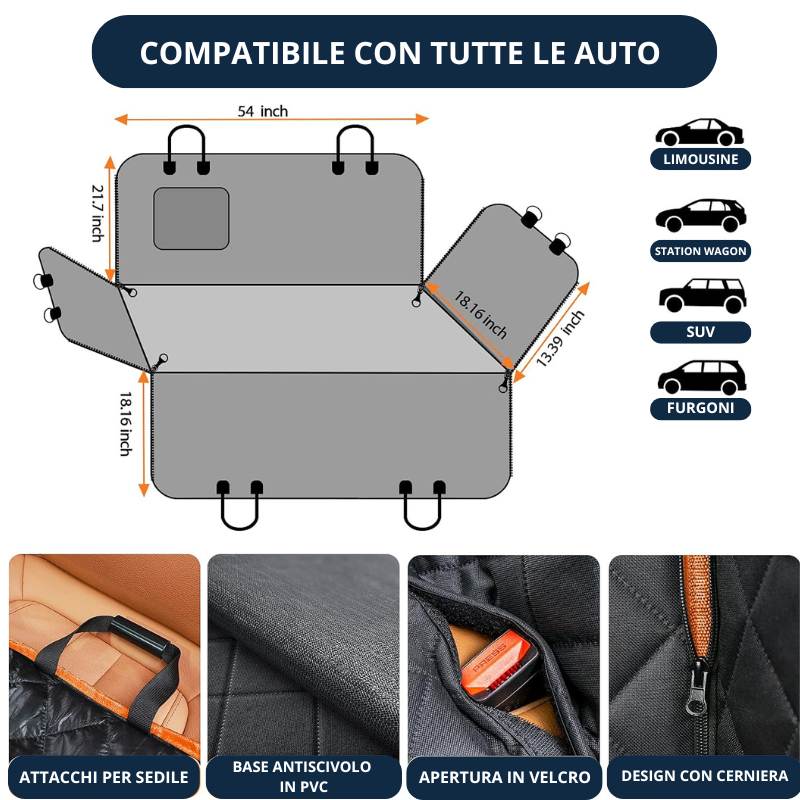 COMPATIBILE CON TUTTE LE AUTO

54 inch

21.7 inch

18.16 inch

13.39 inch

18.16 inch

LIMOUSINE

STATION WAGON

SUV

FURGONI

PRESS

ATTACCHI PER SEDILE

BASE ANTISCIVOLO IN PVC

APERTURA IN VELCRO

DESIGN CON CERNIERA